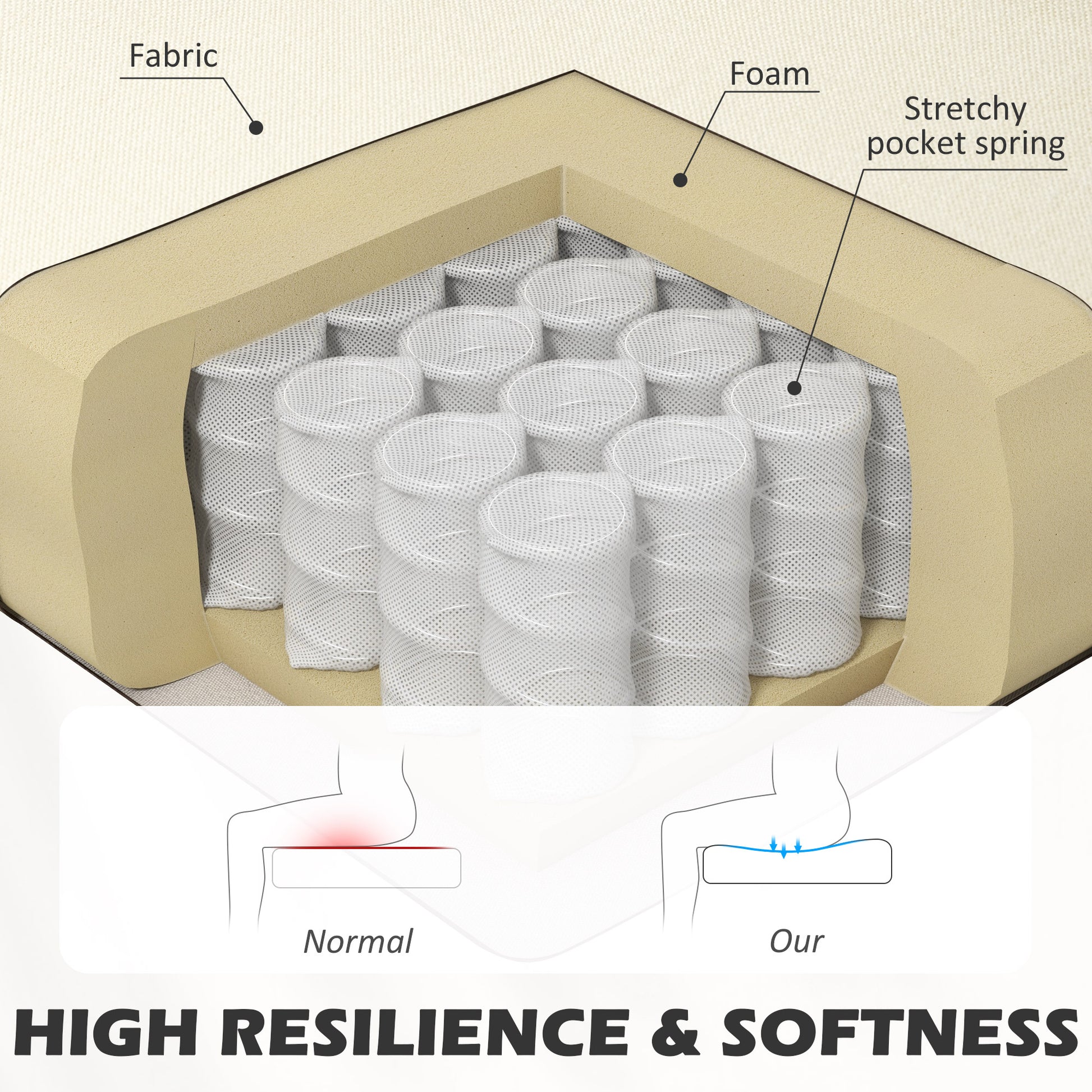 Fabric

Foam

Stretchy pocket spring

Normal

Our

HIGH RESILIENCE & SOFTNESS